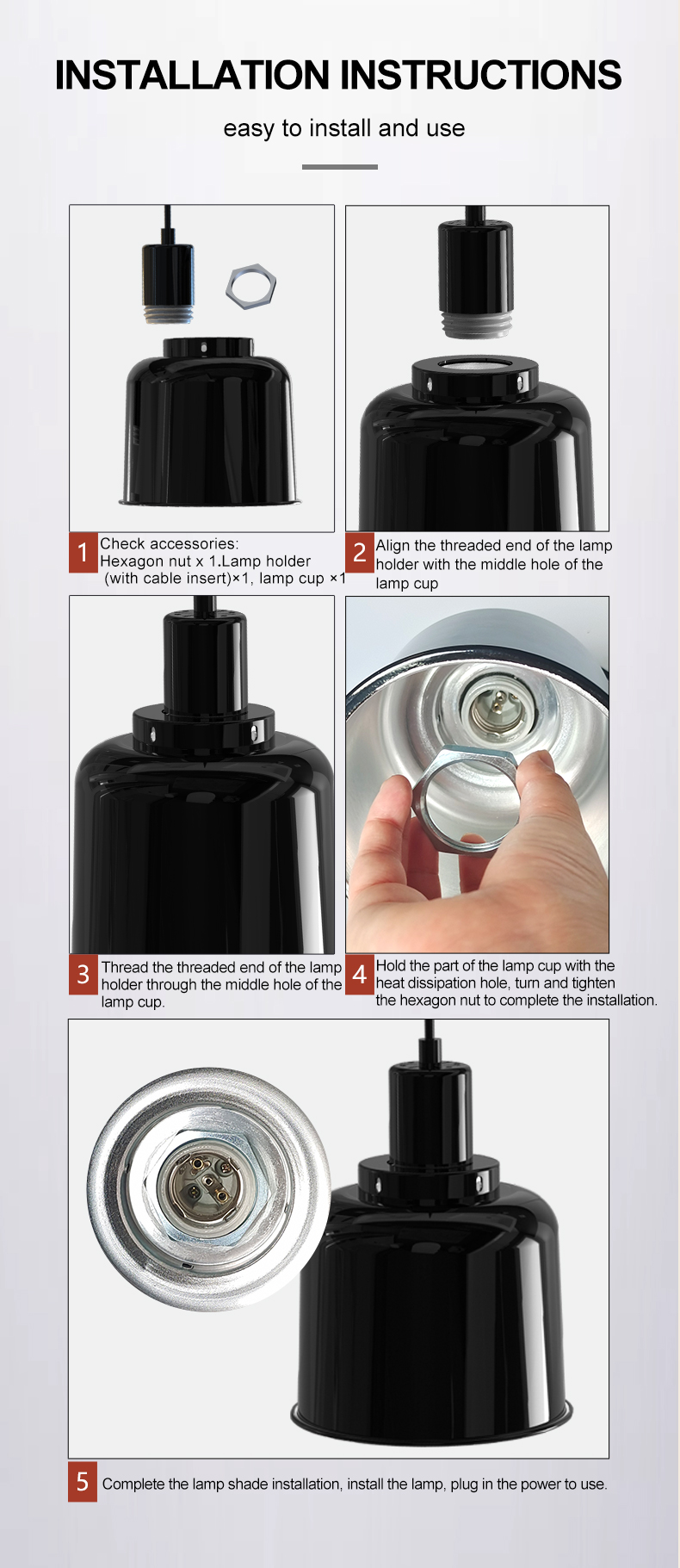 INSTALLATION INSTRUCTIONS

easy to install and use

1 Check accessories:
Hexagon nut x 1.Lamp holder (with cable insert)×1, lamp cup ×1

2 Align the threaded end of the lamp holder with the middle hole of the lamp cup

3 Thread the threaded end of the lamp holder through the middle hole of the lamp cup.

4 Hold the part of the lamp cup with the heat dissipation hole, turn and tighten the hexagon nut to complete the installation.

5 Complete the lamp shade installation, install the lamp, plug in the power to use.